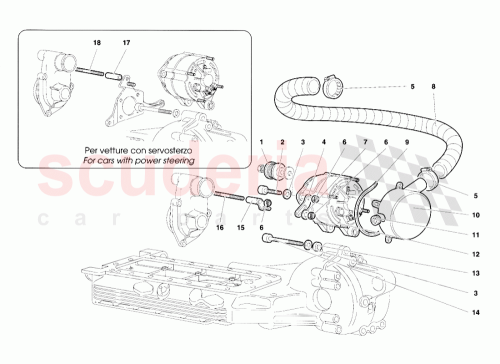 18
17
Per vetture con servosterzo
For cars with power steering
scuderia
car parts
5
8
1
2
3
4
6
7
6
9
5
10
11
12
13
3
14
16
15
6