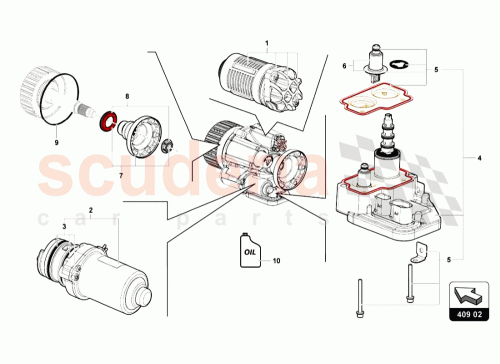 1

6

5

8

9

7

4

scuderia
car parts

2

3

OIL

10

5

409 02