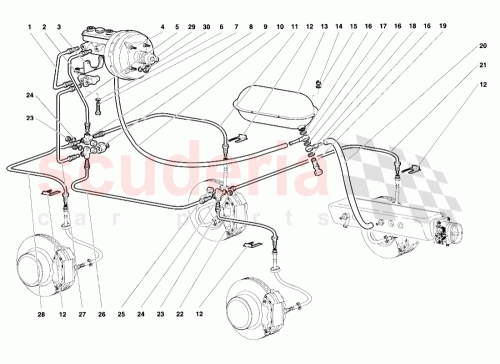 1 2 3 4 5 29 30 6 7 8 9 10 11 12 13 14 15 16 17 16 18 16 19

20

21

12

24

23

scuderia
car parts

28 12 27 26 25 24 23 22 12