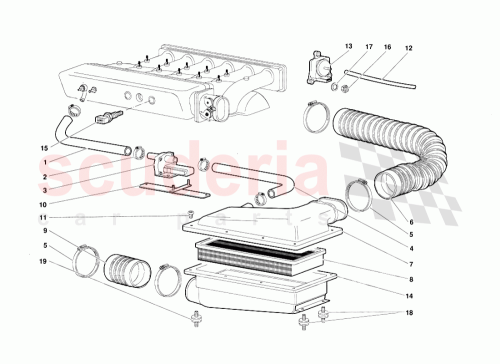 13
17
16
12
15
1
2
3
10
11
9
5
19
6
5
4
7
8
14
18
scuderia
car parts