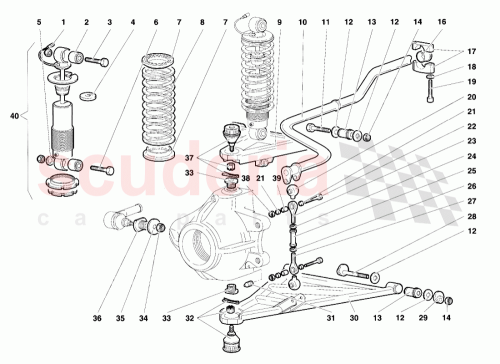 5 1 2 3 4 6 7 8 7 9 10 11 12 13 12 14 16

17
18
19
20
21
22
23
24
25
26
27
28
12

40

37
33 38 21 39

scuderia
car parts

36 35 34 33 32 31 30 13 12 29 14