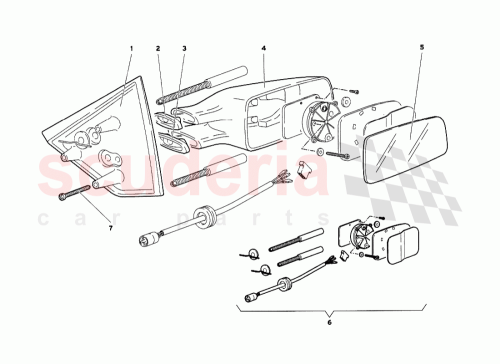 1
2
3
4
5
scuderia
car parts
7
6