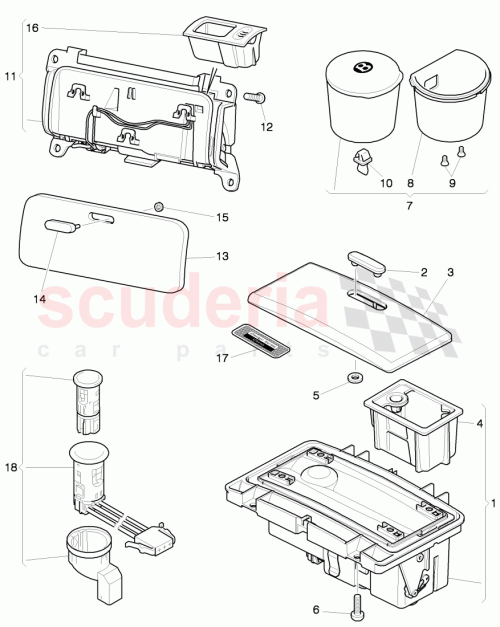 16
11
12
10
8
9
7
15
13
14
2
3
scuderia
car parts
17
5
4
18
1
6