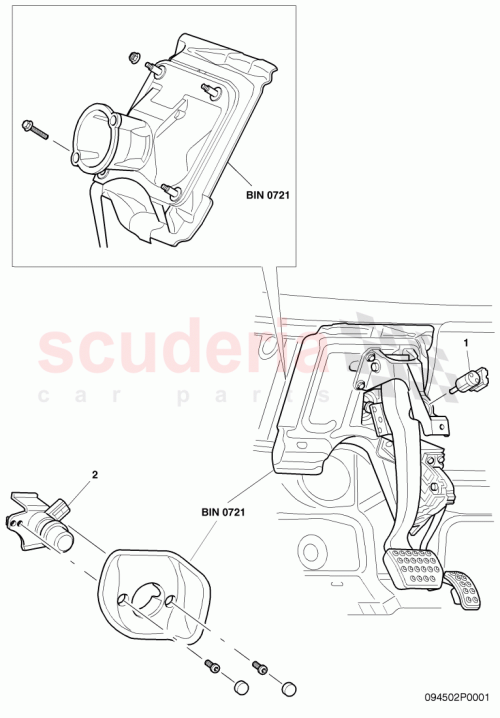 BIN 0721

scuderia
car parts

1

2

BIN 0721

094502P0001