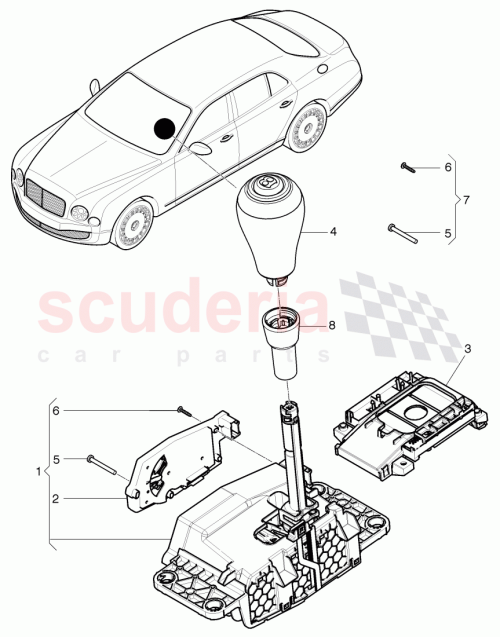 6
7
5
4
scuderia
car parts
8
3
6
5
1
2