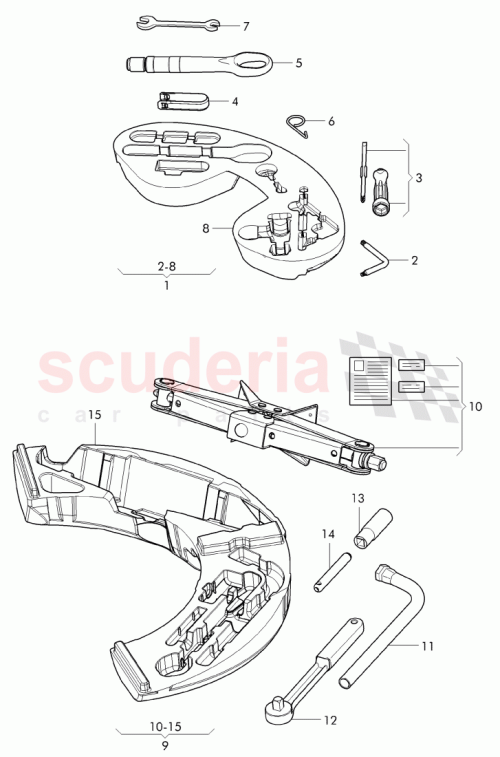 7
5
4
6
3
8
2
2-8
1
scuderia
car parts
10
15
13
14
11
12
10-15
9