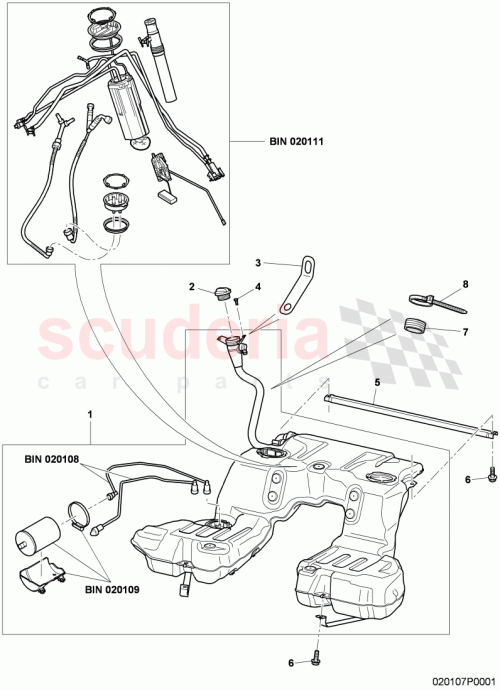 BIN 020111

3

2

4

8

7

scuderia
car parts

5

1

BIN 020108

6

BIN 020109

6

020107P0001