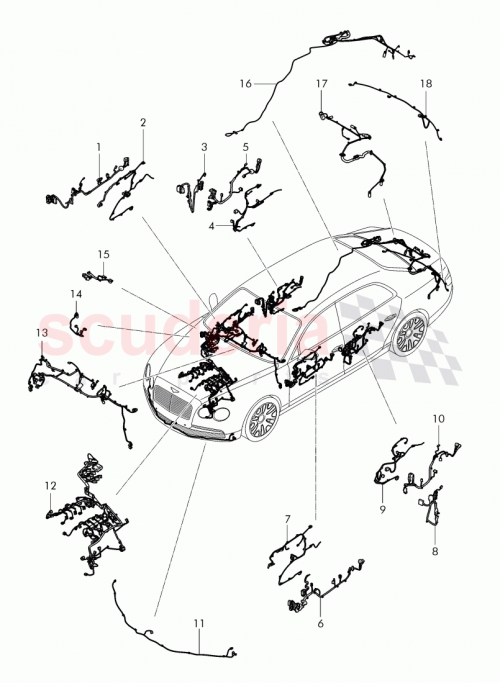 16
17
18
2
1
3
5
4
15
14
13
scuderia
car parts
10
9
8
12
7
6
11