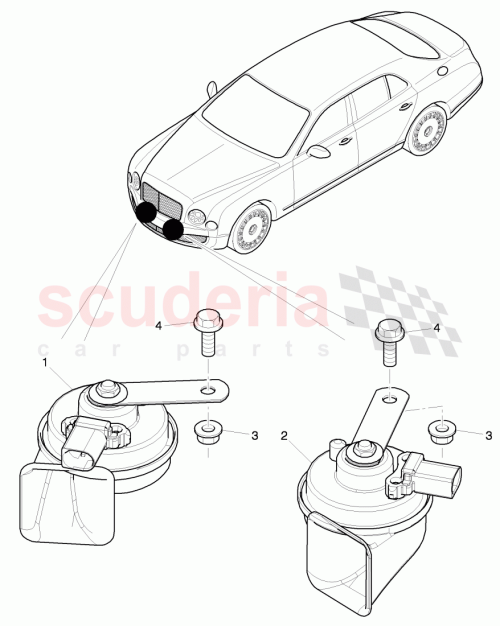 scuderia
car parts

4
4
1
3
2
3