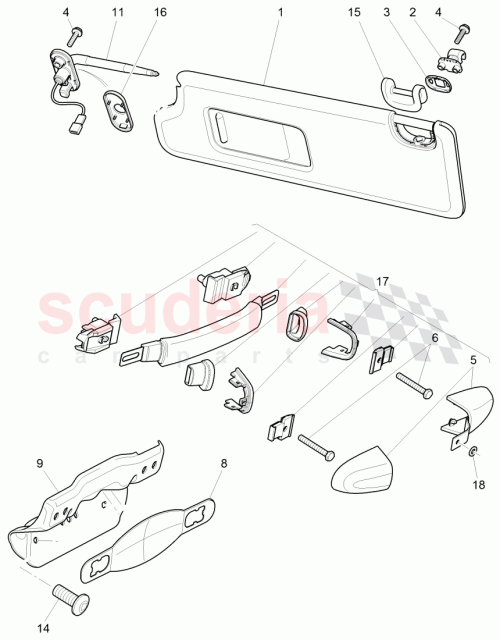 4
11
16
1
15
3
2
4
scuderia
car parts
17
6
5
18
9
8
14