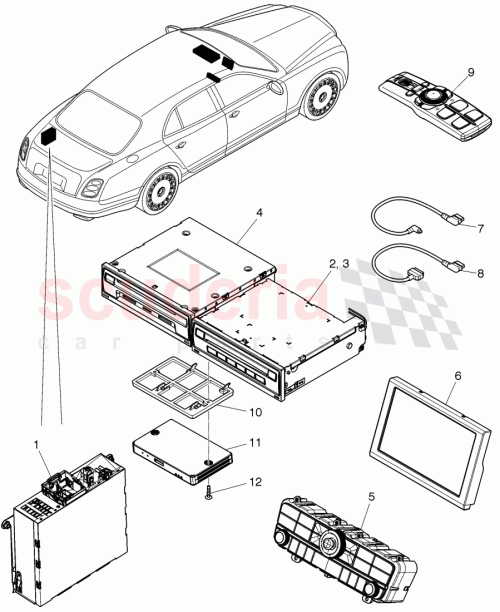 9
4
7
2, 3
8
scuderia
car parts
6
10
1
11
12
5