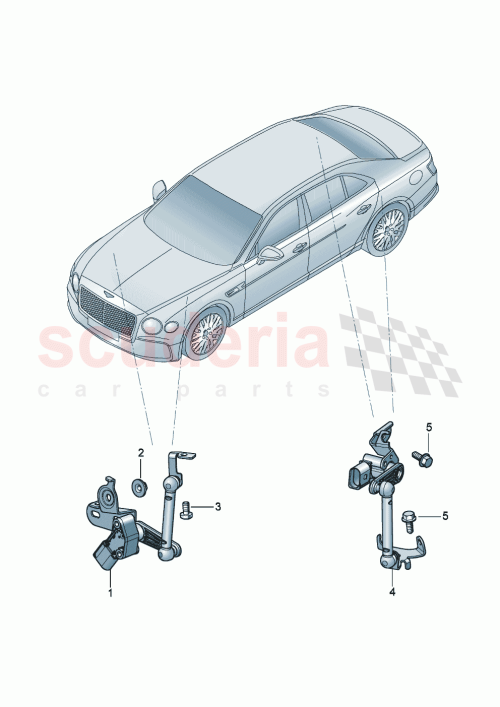 scuderia
car parts

2
3
1
5
5
4