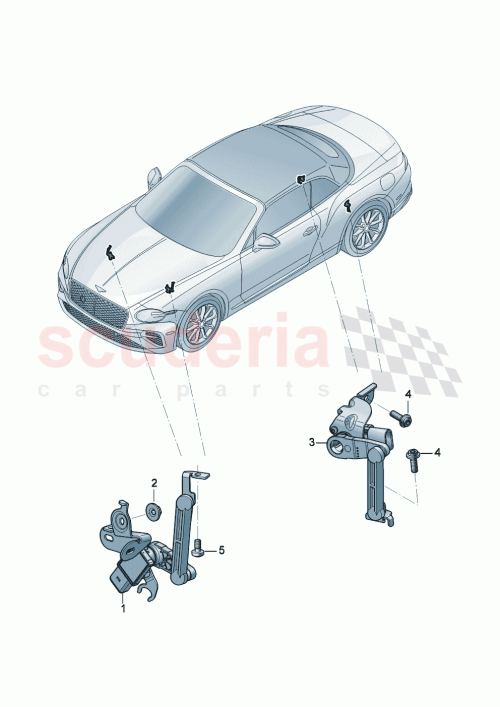 scuderia
car parts

4
3
4
2
5
1