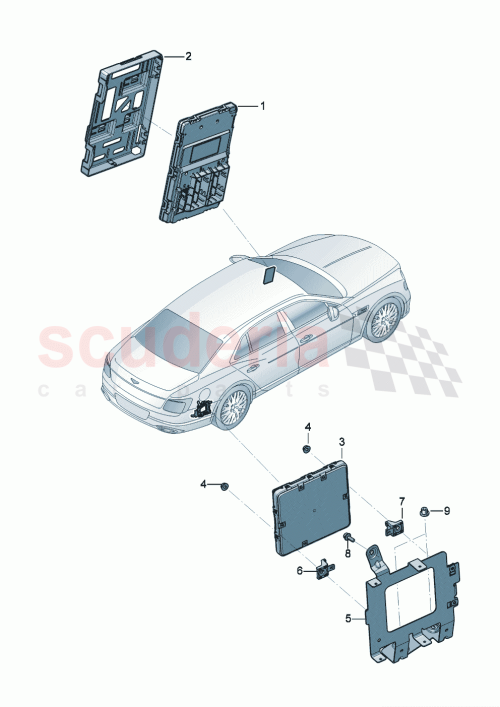 2
1
scuderia
c a r p a r t s
4
3
4
7
9
8
6
5