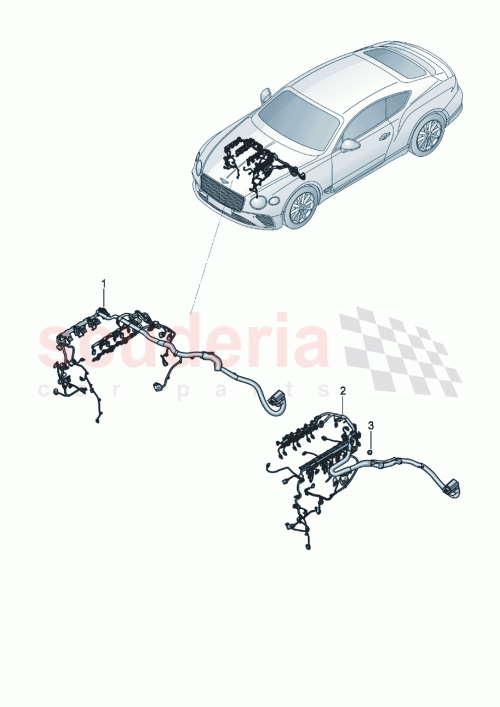 1

scuderia
car parts

2

3