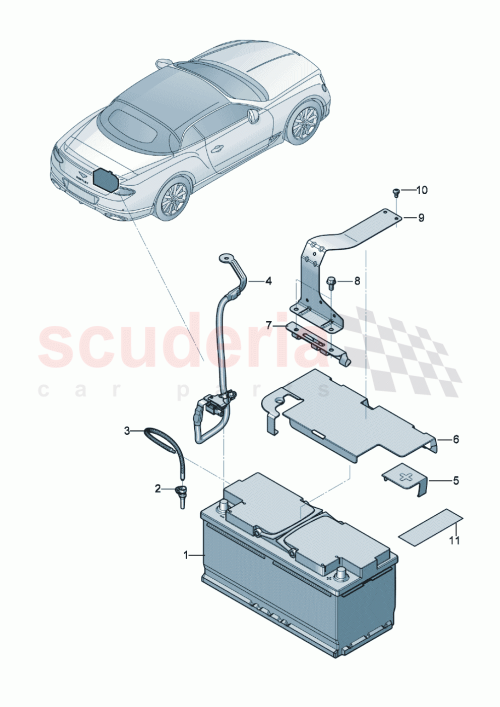 10
9
4
8
7
scuderia
car parts
6
3
5
2
11
1