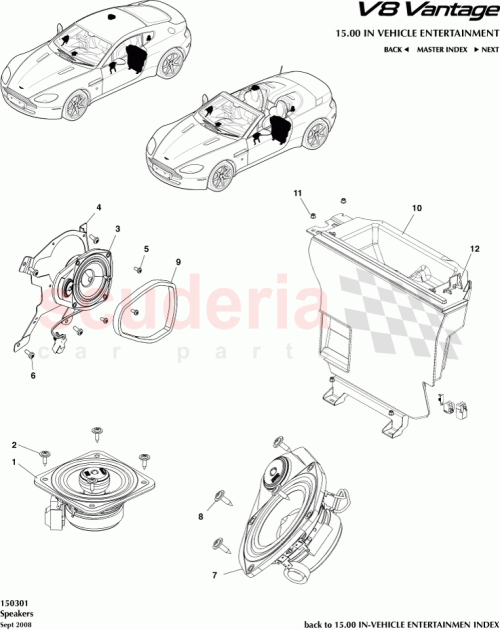 V8 Vantage

15.00 IN VEHICLE ENTERTAINMENT

BACK ◄ MASTER INDEX ► NEXT

11
10
12
4
3
5
9
6
scuderia
car parts
2
1
8
7

150301
Speakers
Sept 2008

back to 15.00 IN-VEHICLE ENTERTAINMEN INDEX