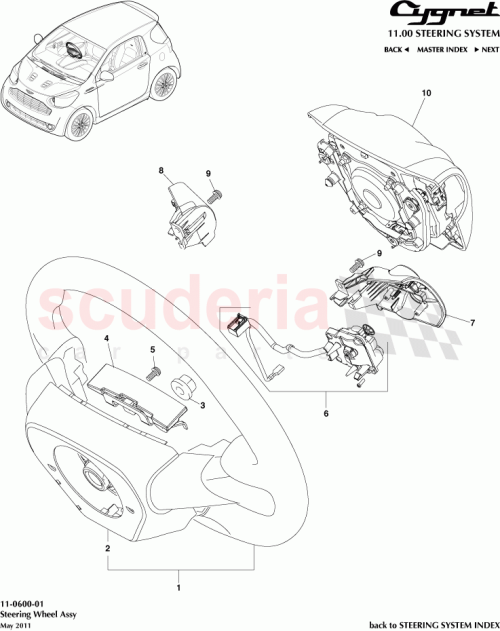 Cygnet
11.00 STEERING SYSTEM
BACK ◄ MASTER INDEX ► NEXT

10
8
9
9
7
scuderia
car parts
4
5
3
6
2
1

11-0600-01
Steering Wheel Assy
May 2011

back to STEERING SYSTEM INDEX