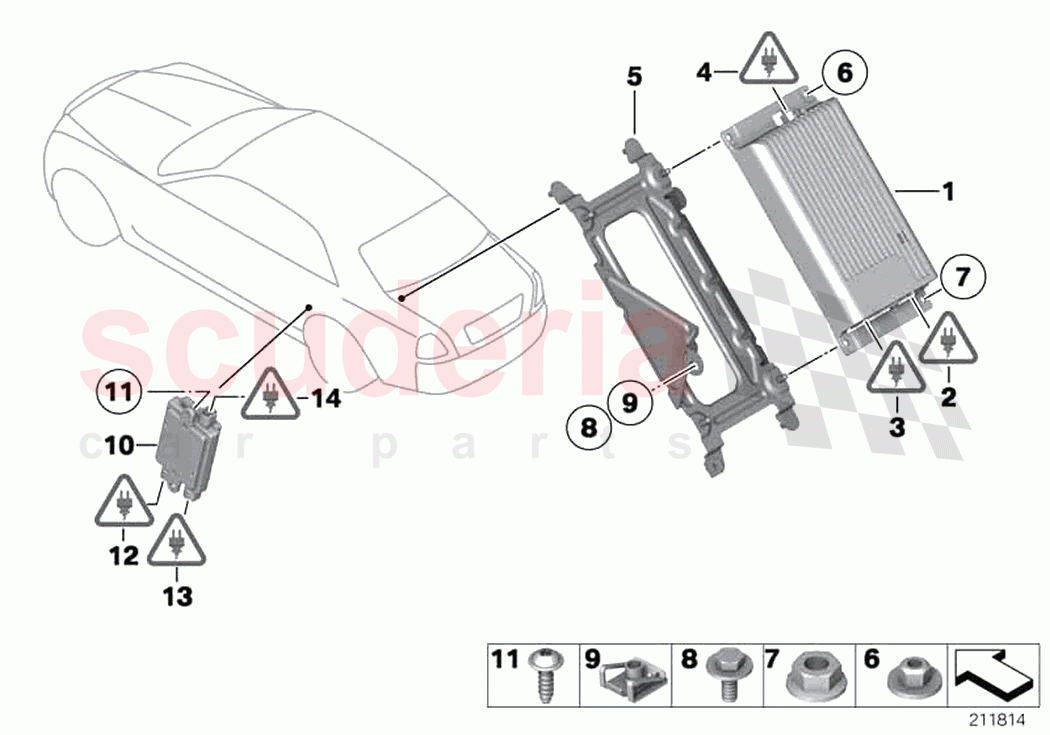 5
4
6
1
7
2
3
9
8
11
14
10
12
13
scuderia
car parts
11
9
8
7
6
211814