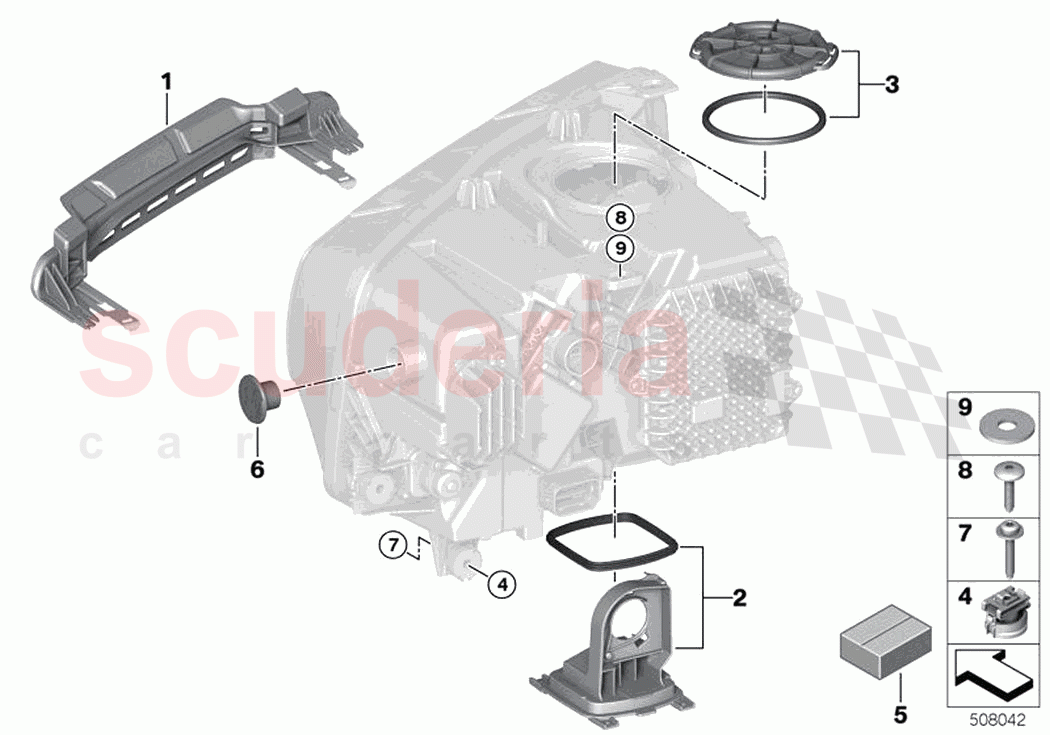 1
3
8
9
scuderia
car parts
6
7
4
2
9
8
7
4
5
508042