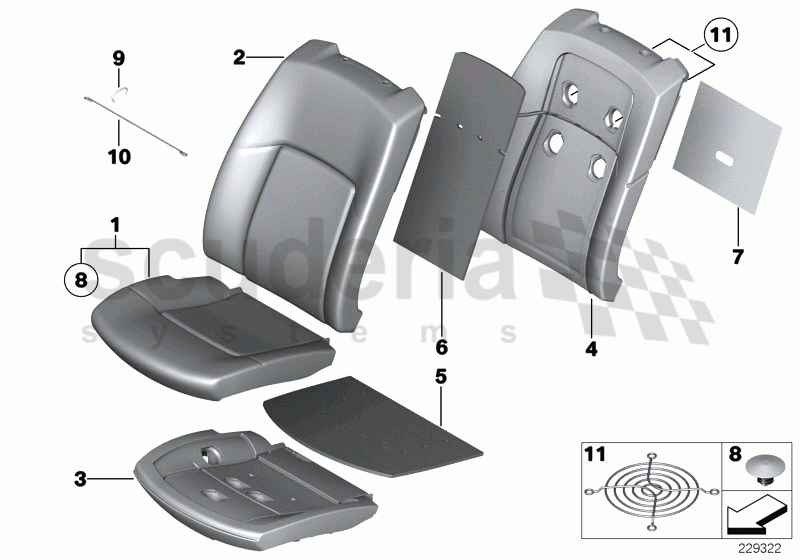 9
10
2
11
1
8
scuderia
systems
6
4
7
5
3
11
8
229322