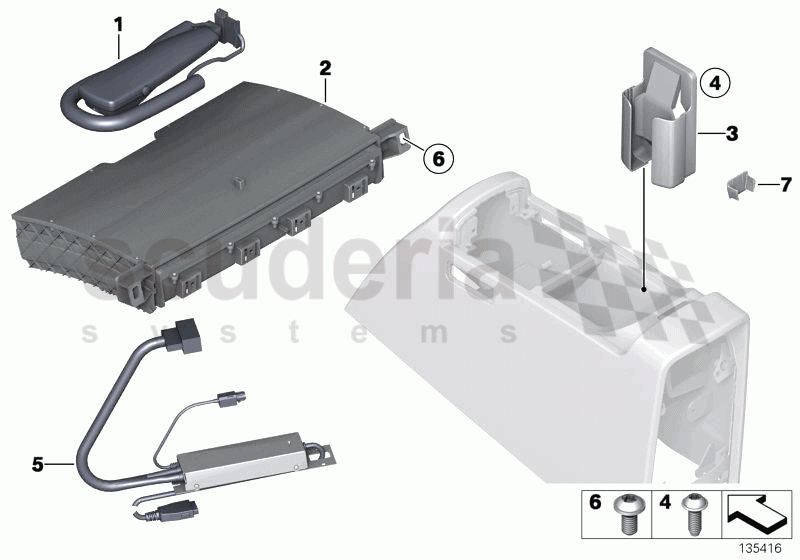 1
2
4
3
6
7
scuderia
s y s t e m s
5
6
4
135416