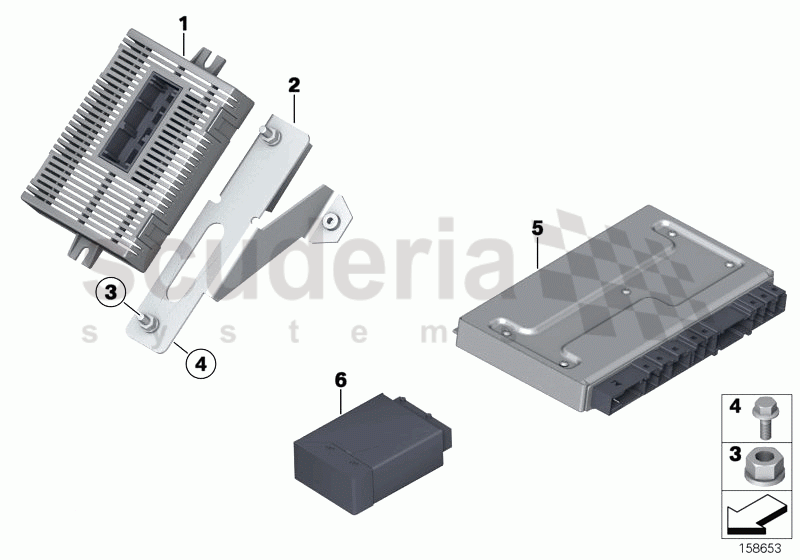 1
2
3
4
5
6
scuderia
s y s t e m
4
3
158653