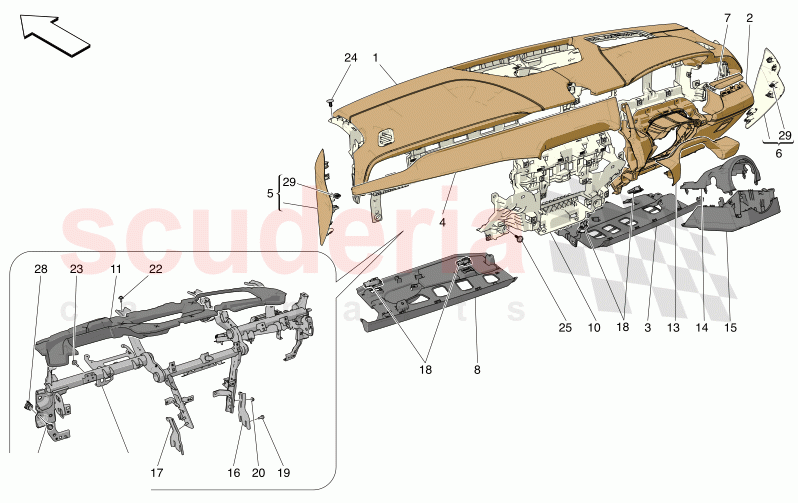 24 1 7 2

29
6

29
5

4

scuderia
car parts

28 23 11 22

25 10 18 3 13 14 15

18 8

17 16 20 19