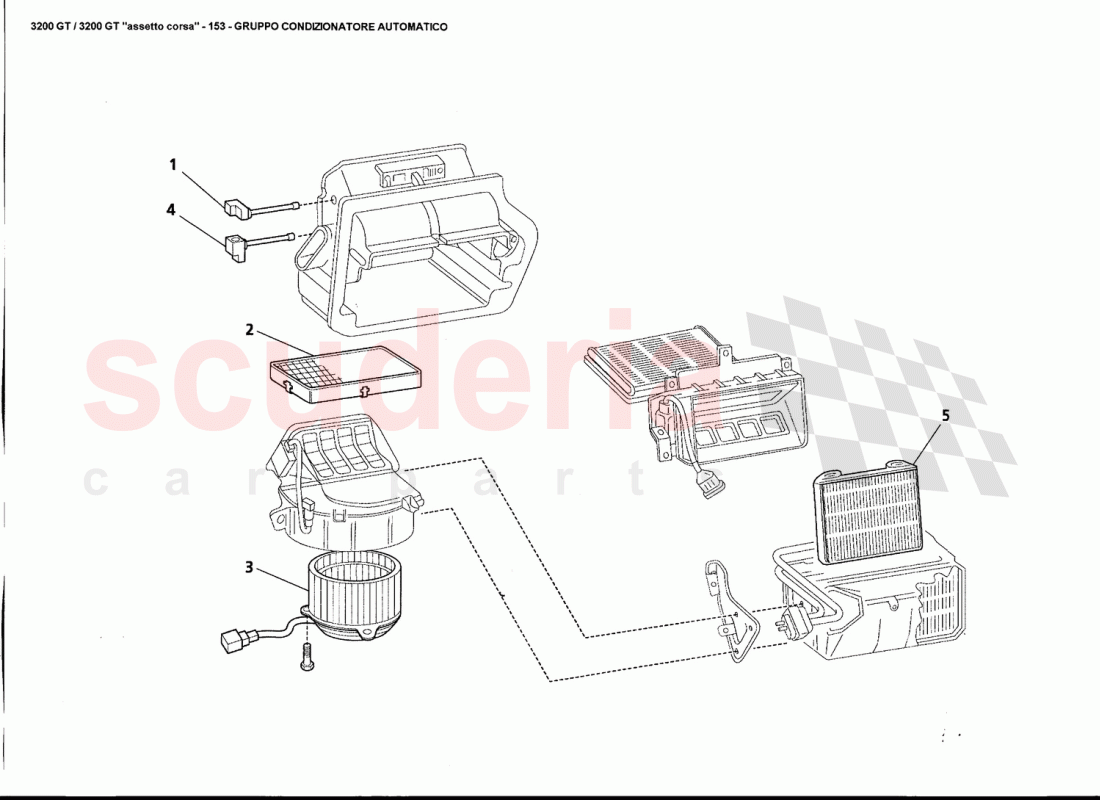 3200 GT / 3200 GT "assetto corsa" - 153 - GRUPPO CONDIZIONATORE AUTOMATICO

1

4

2

3

5

scuderia
car parts