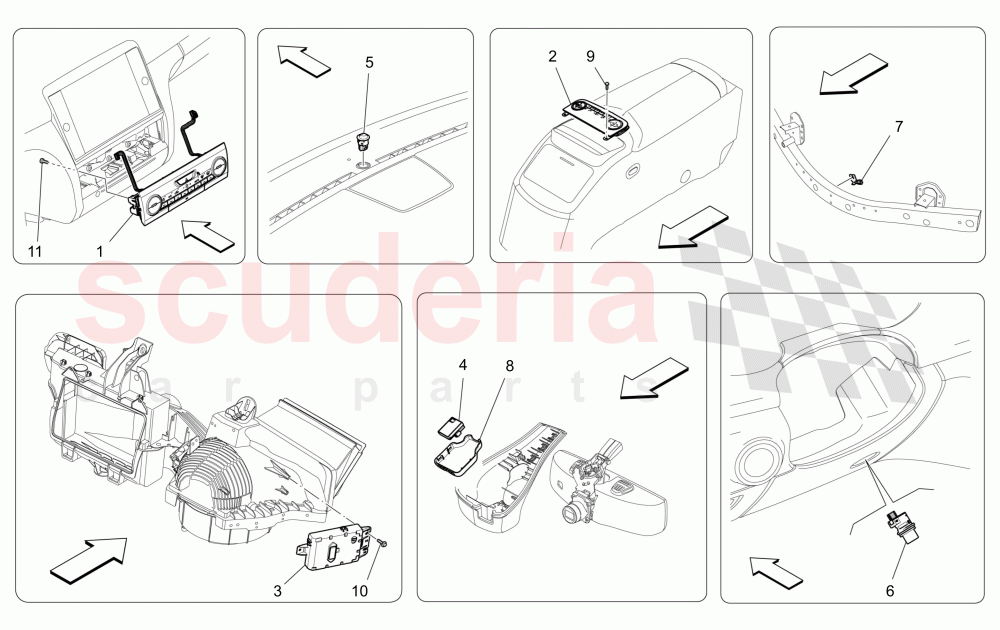 11 1 5 2 9 7 scuderia car parts 4 8 3 10 6