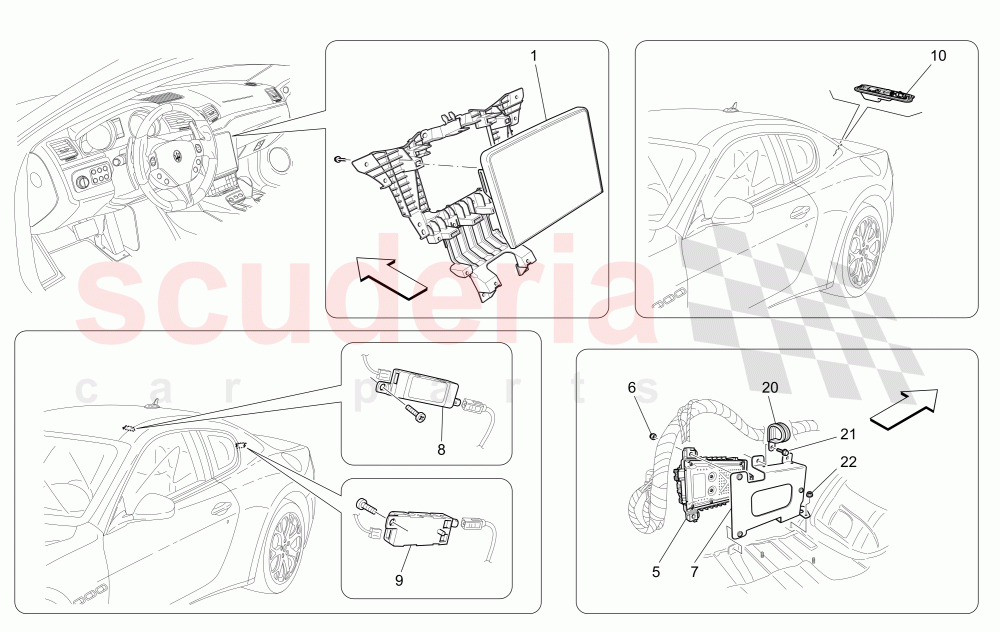 1

10

scuderia
car parts

8

9

6

20

21

22

5

7