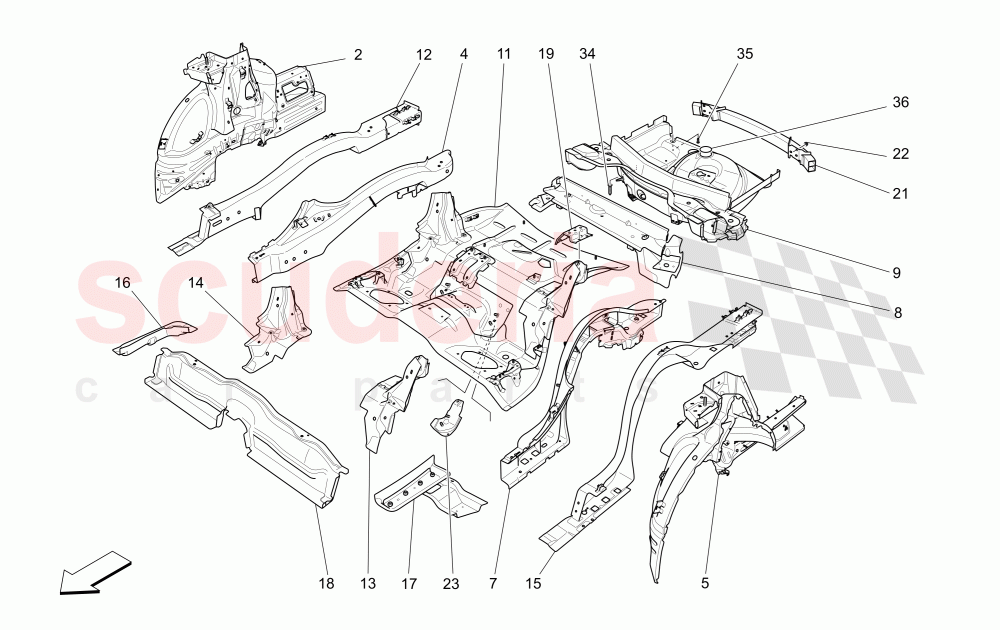 2
12
4
11
19
34
35
36
22
21
9
8
16
14
18
13
17
23
7
15
5
scuderia
car parts