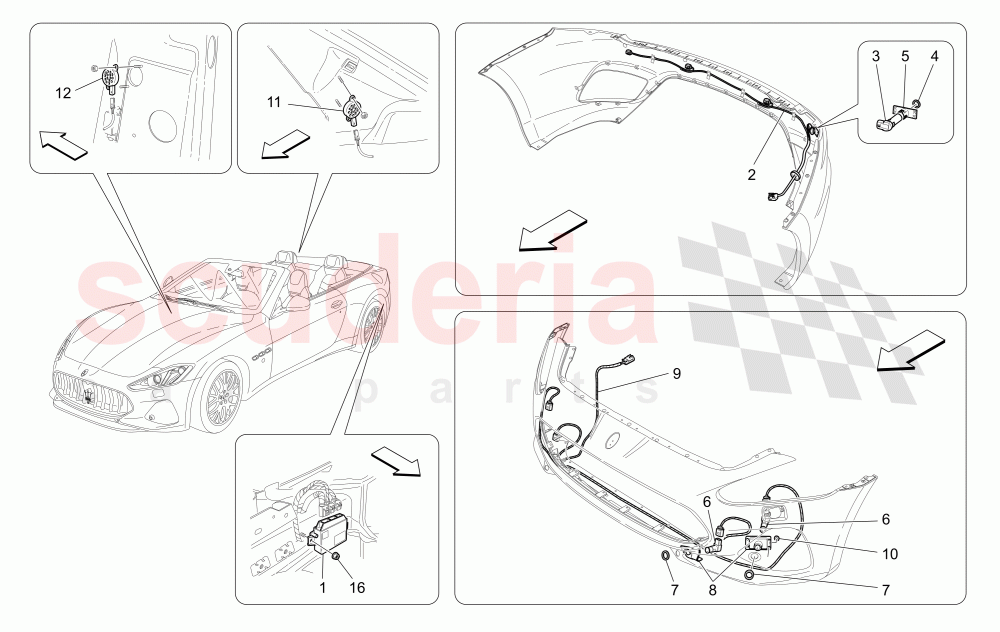 12
11
3 5 4
2
scuderia
parts
9
6
6
10
7
8
7
1 16