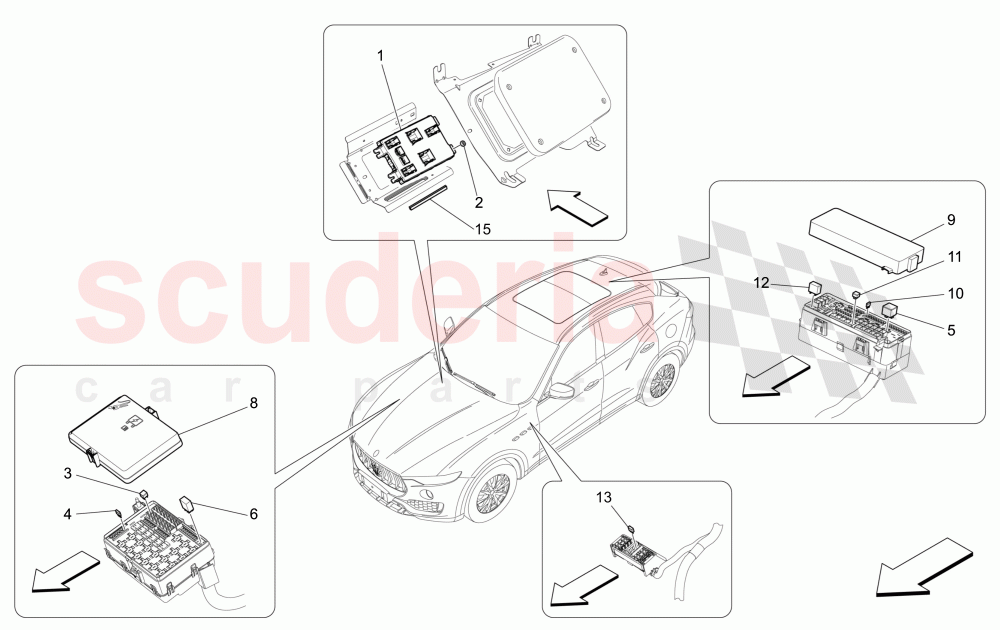 1
2
15
9
11
12
10
5
8
3
4
6
13
scuderia
car parts