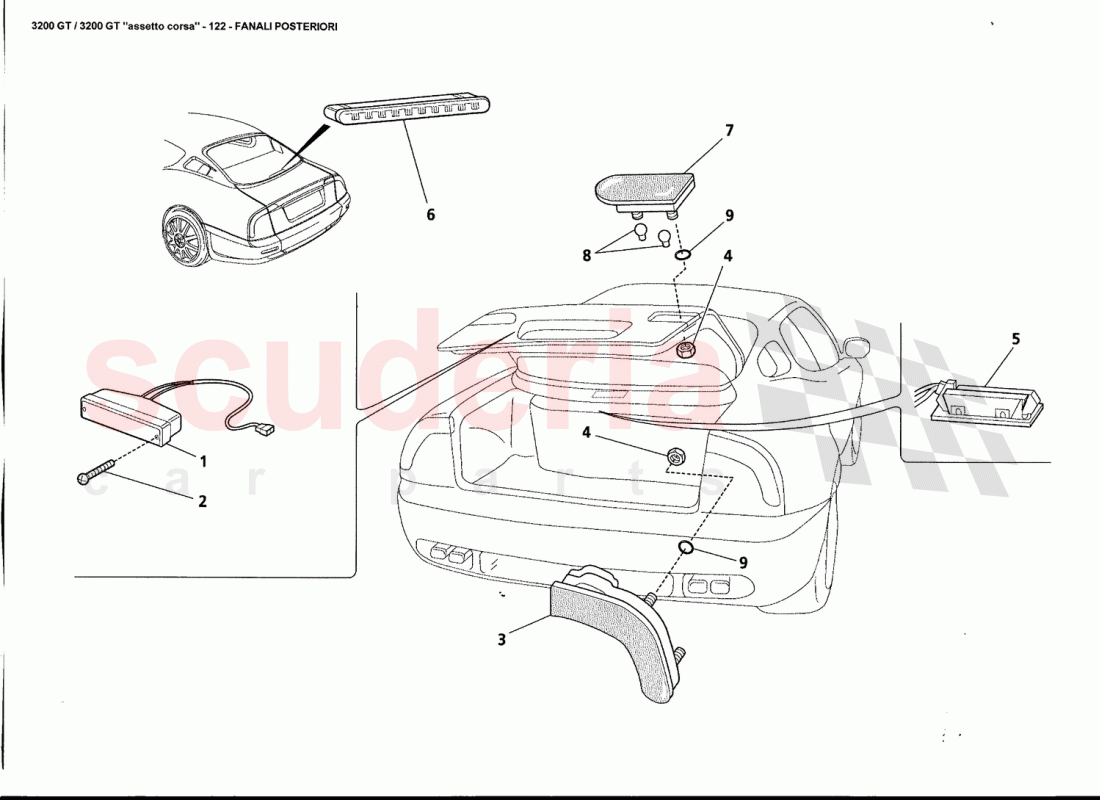 3200 GT / 3200 GT "assetto corsa" - 122 - FANALI POSTERIORI

6

7

9

8

4

5

scuderia
car parts

1

2

4

9

3