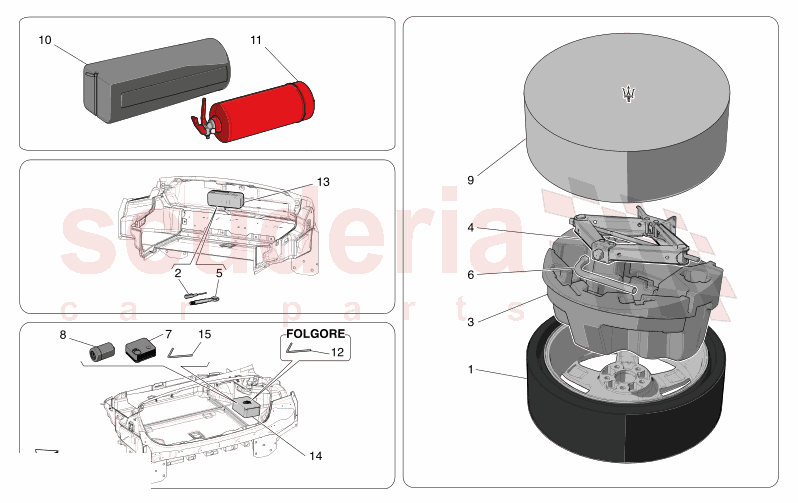 10
11
13
2
5
8
7
15
FOLGORE
12
14
9
4
6
3
1
scuderia
car parts