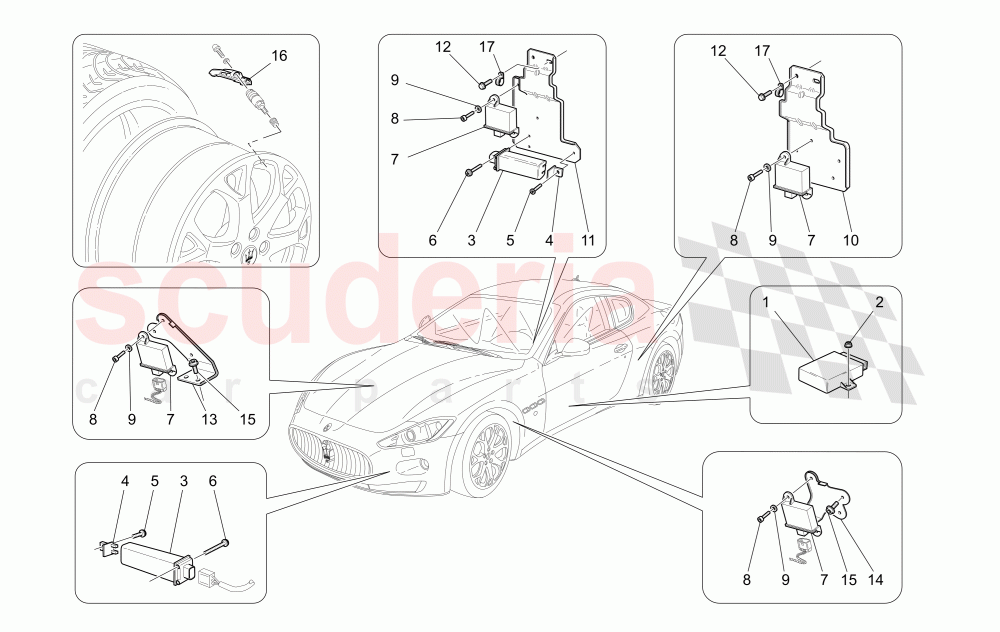 16

12 17
9
8
7
6 3 5 4 11

12 17
8 9 7 10

scuderia
car parts

1 2

8 9 7 13 15

4 5 3 6

8 9 7 15 14