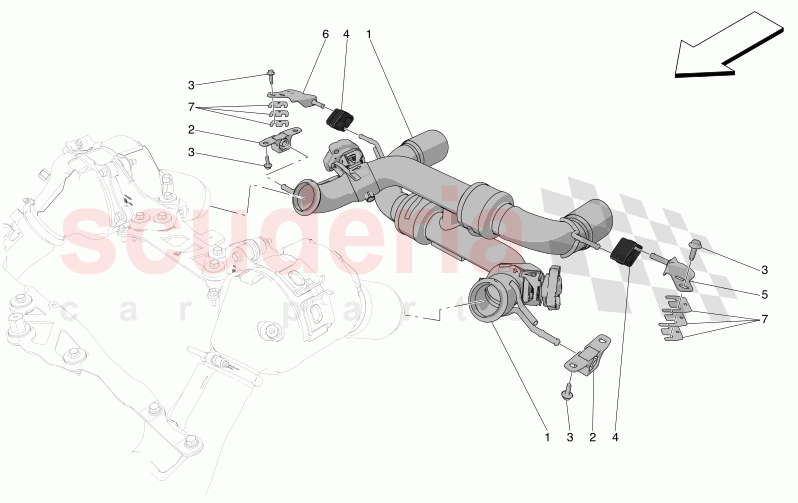 6 4 1
3
7
2
3
scuderia
car parts
3
5
7
1 3 2 4