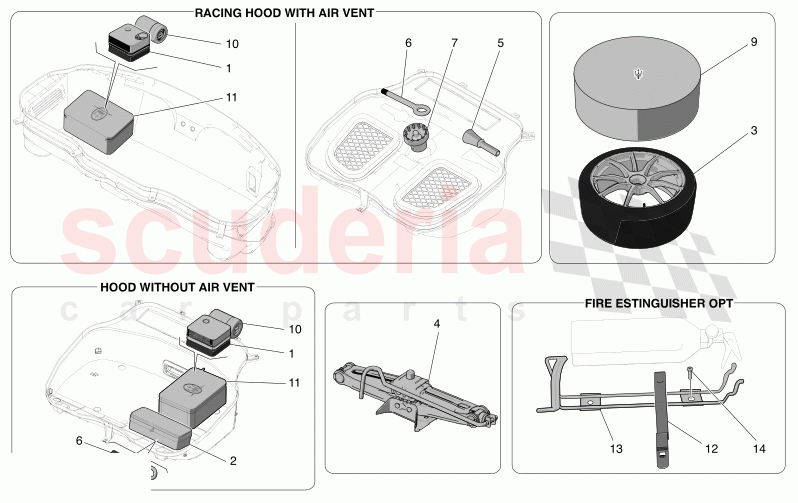 RACING HOOD WITH AIR VENT

10

1

11

6

7

5

9

3

scuderia
car parts

HOOD WITHOUT AIR VENT

10

1

11

6

2

4

FIRE ESTINGUISHER OPT

13

12

14