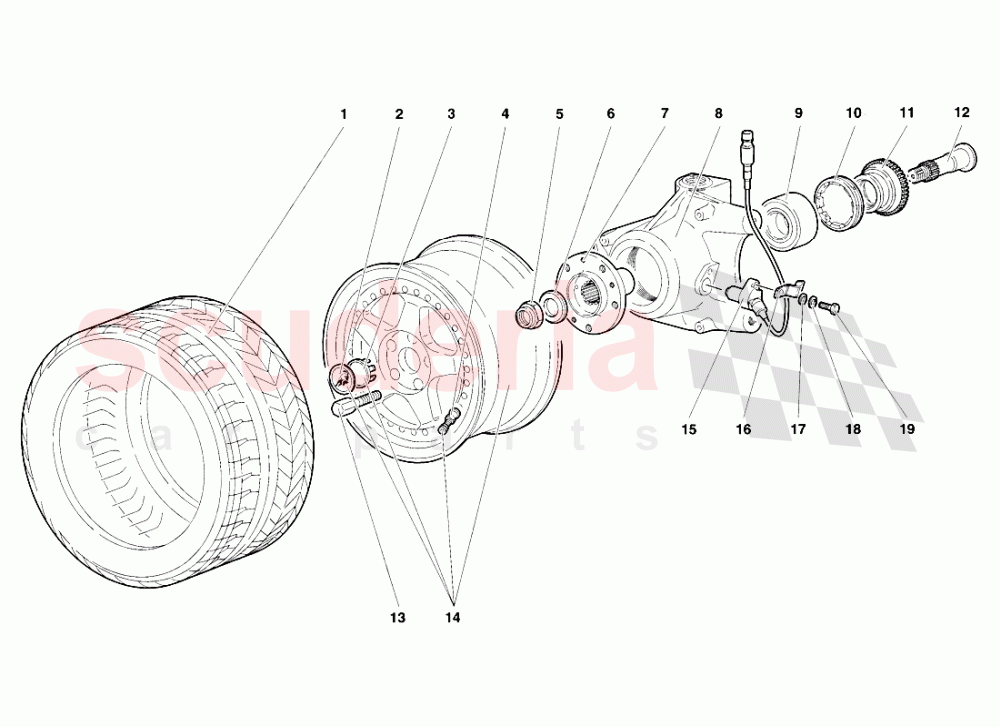 1 2 3 4 5 6 7 8 9 10 11 12

scuderia
car parts

15 16 17 18 19

13 14