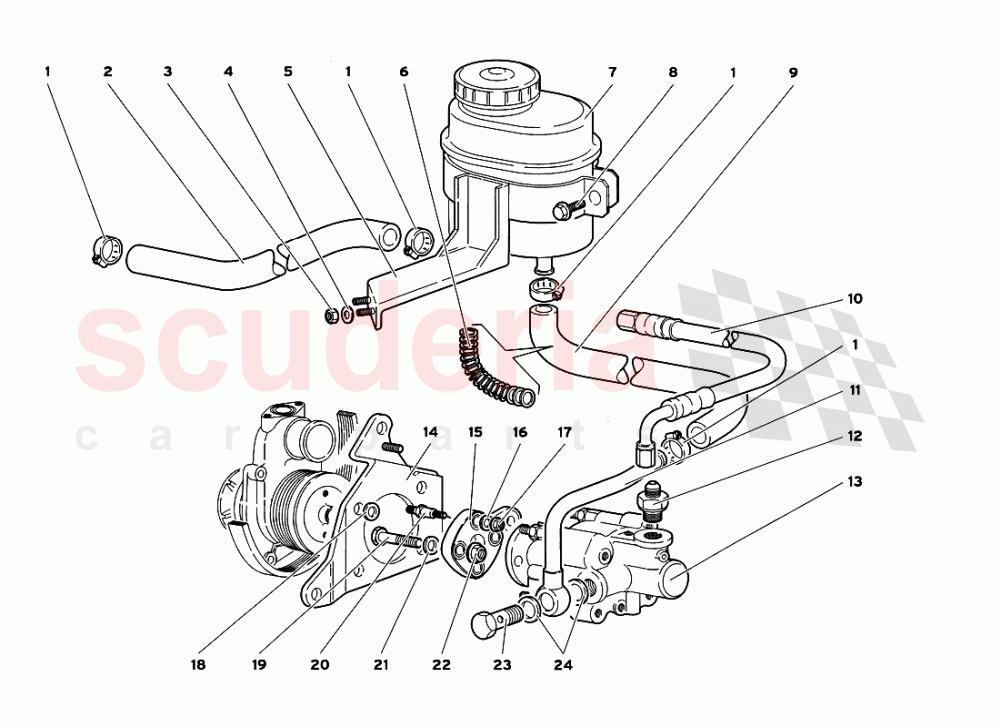 1 2 3 4 5 1 6 7 8 1 9

10

1

11

12

13

14 15 16 17

18 19 20 21 22 23 24

scuderia
car parts