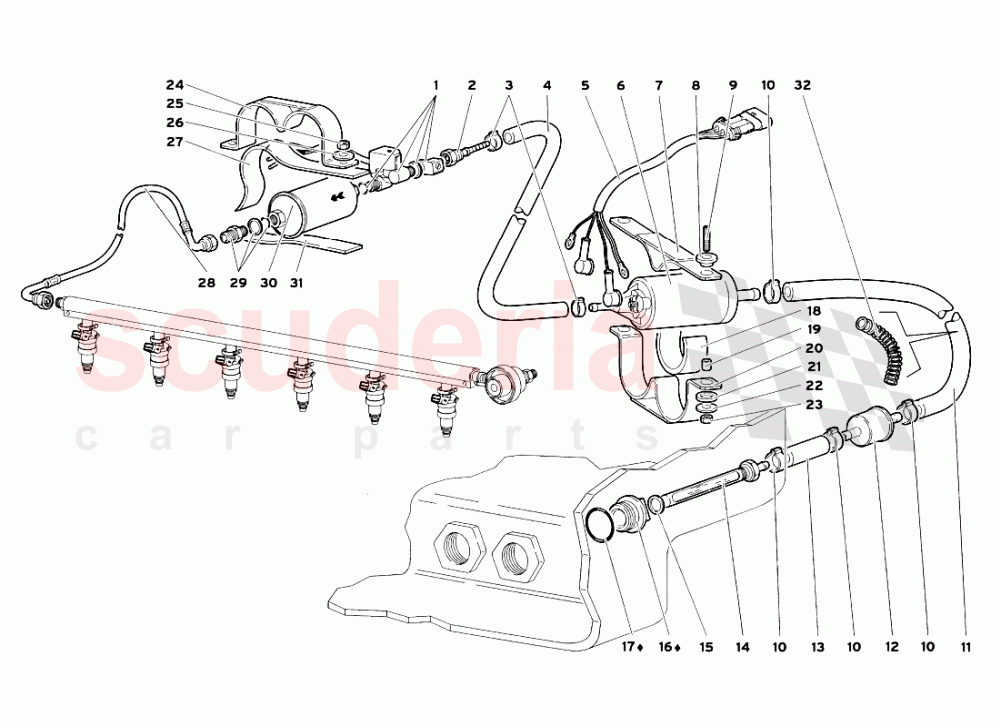 24
25
26
27
1
2
3
4
5
6
7
8
9
10
32
28
29
30
31
18
19
20
21
22
23
scuderia
car parts
17♦
16♦
15
14
10
13
10
12
10
11