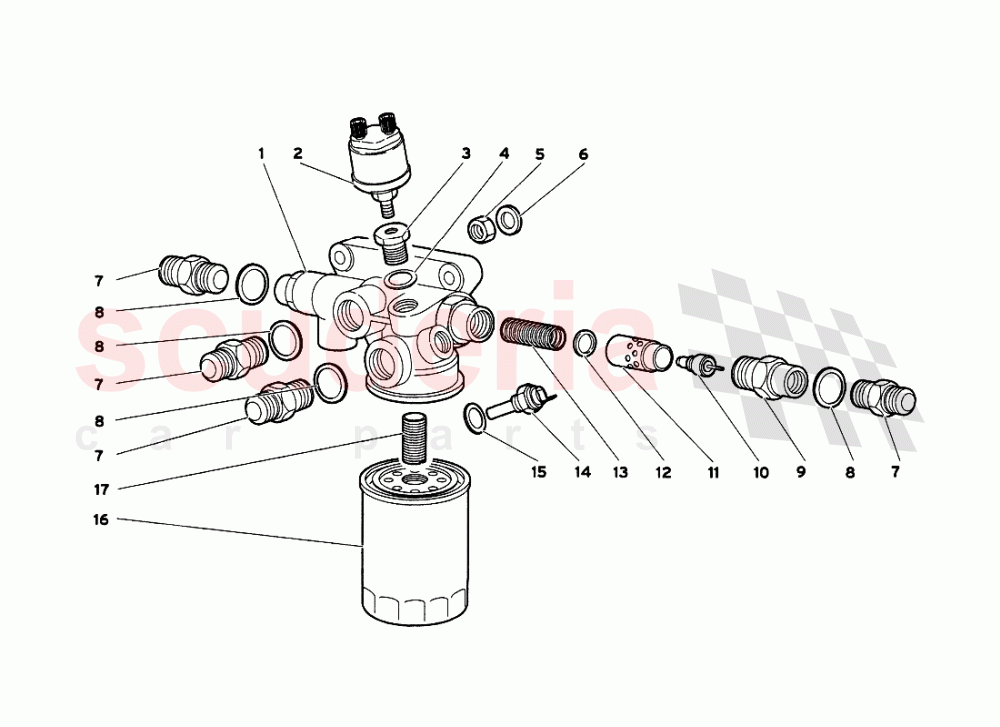 1
2
3
4
5
6
7
8
8
7
8
7
17
16
15
14
13
12
11
10
9
8
7
scuderia
car parts