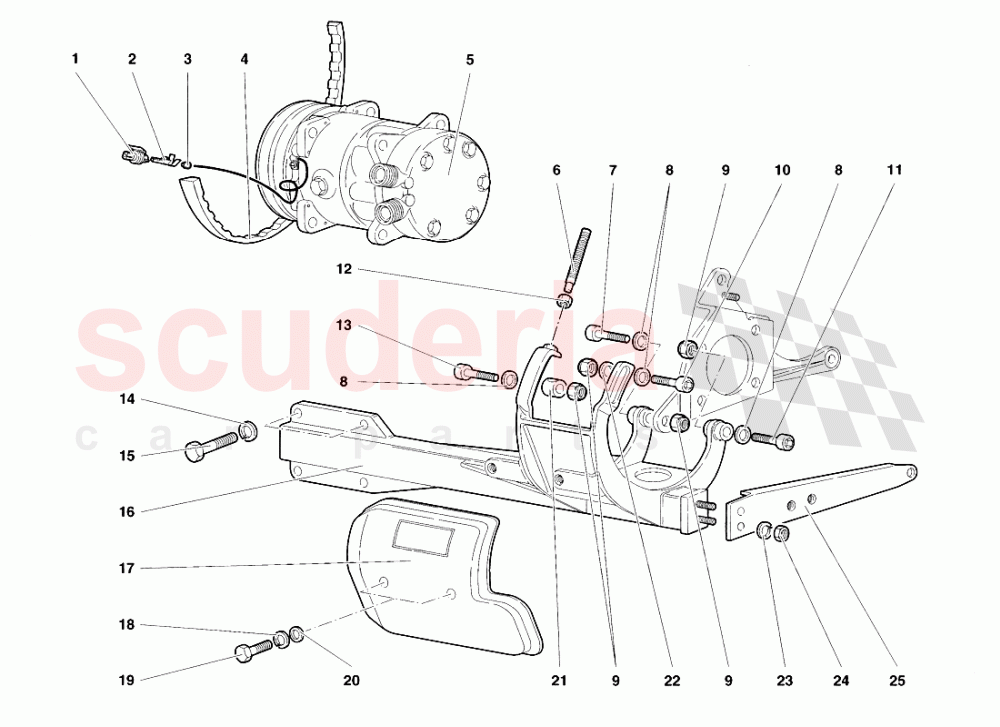 1 2 3 4 5

6 7 8 9 10 8 11

12

13

8

14

15

16

17

18

19 20

21 9 22 9 23 24 25

scuderia
car parts