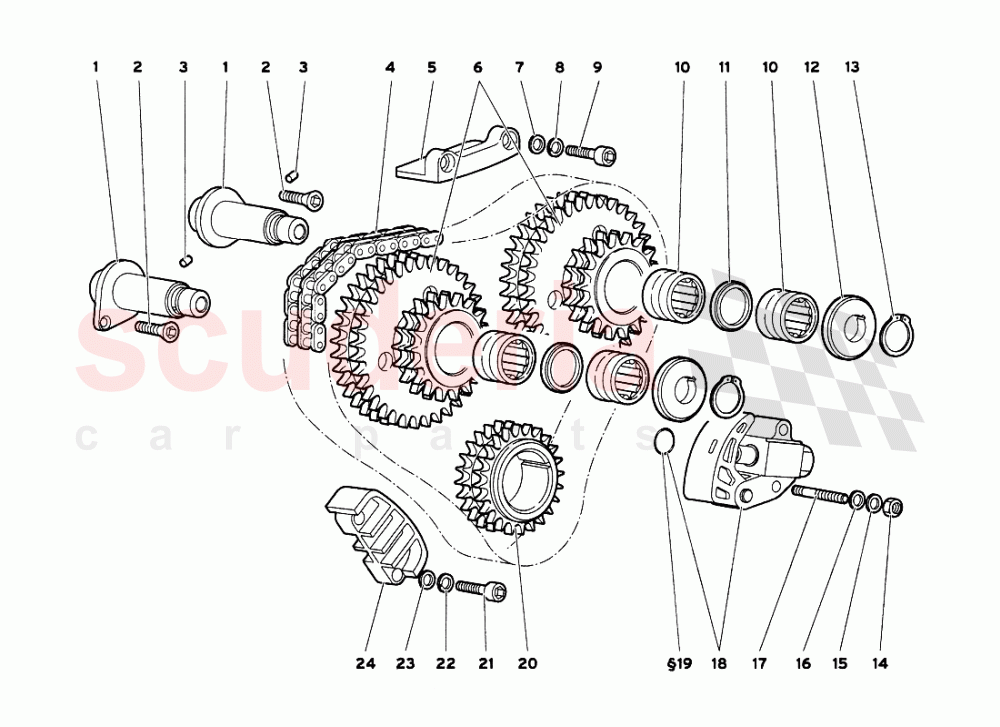 1 2 3 1 2 3 4 5 6 7 8 9 10 11 10 12 13

scuderia
car parts

24 23 22 21 20 §19 18 17 16 15 14