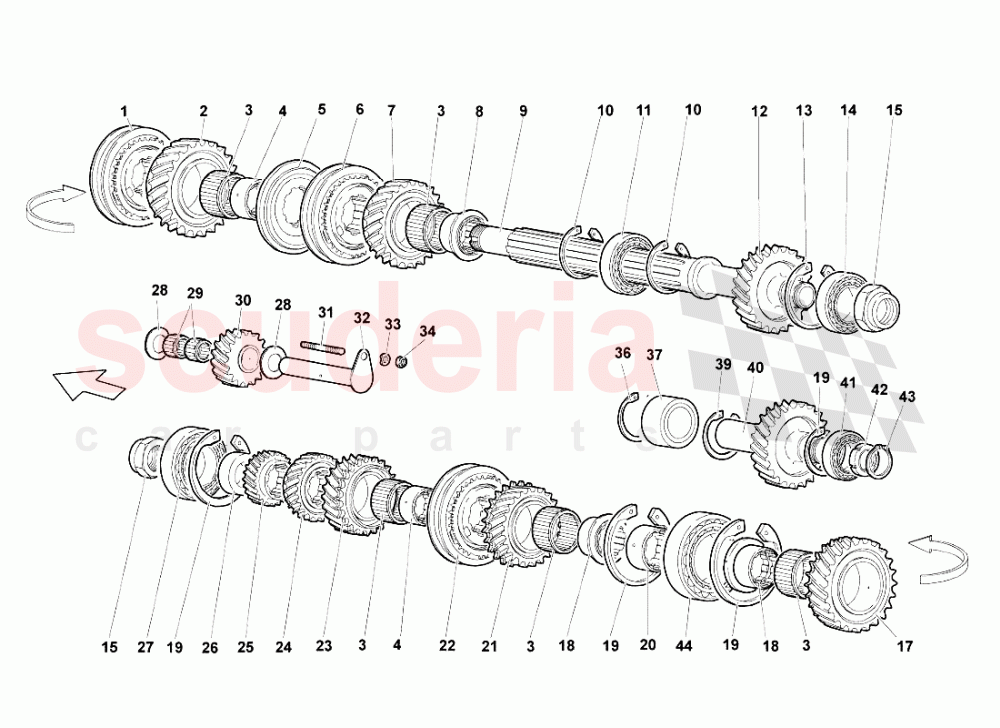 1 2 3 4 5 6 7 3 8 9 10 11 10 12 13 14 15

28 29 30 28 31 32 33 34

36 37 39 40 19 41 42 43

scuderia
car parts

15 27 19 26 25 24 23 3 4 22 21 3 18 19 20 44 19 18 3 17