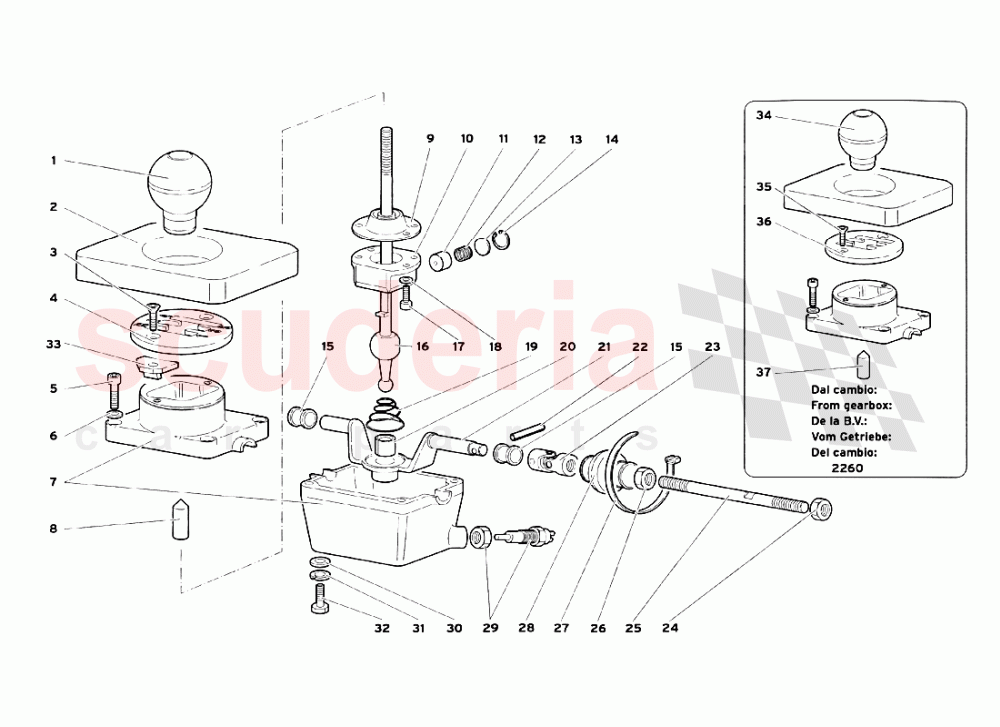 1
2
3
4
33
5
6
7
8
9
10
11
12
13
14
15
16
17
18
19
20
21
22
15
23
32
31
30
29
28
27
26
25
24
34
35
36
37
Dal cambio:
From gearbox:
De la B.V.:
Vom Getriebe:
Del cambio:
2260
scuderia
car parts