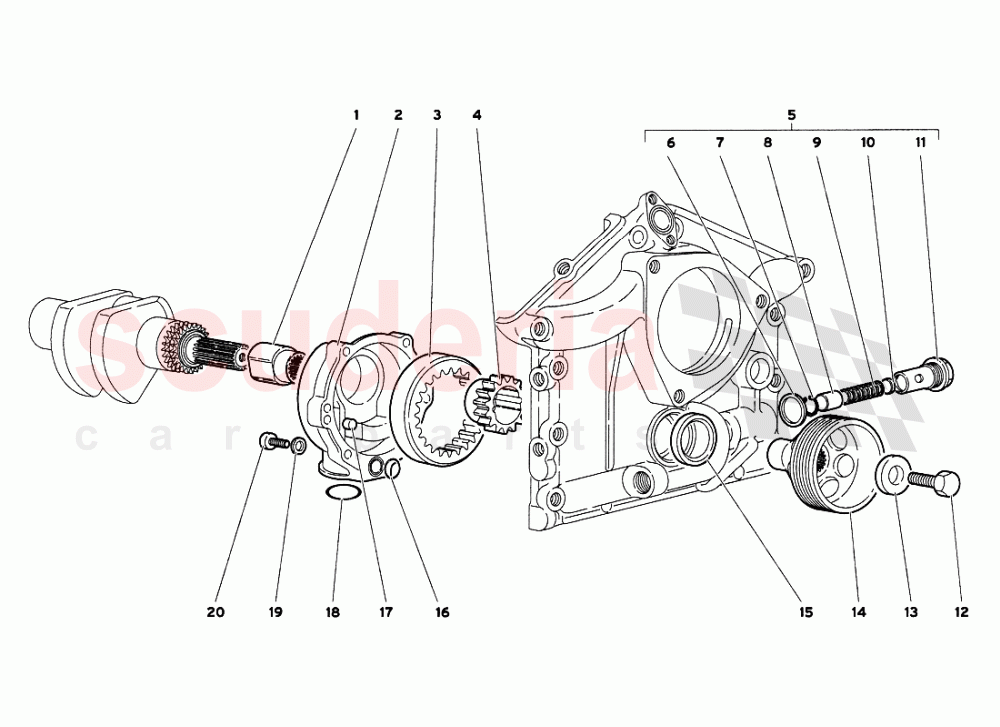 1 2 3 4 5 6 7 8 9 10 11

scuderia
car parts

20 19 18 17 16 15 14 13 12