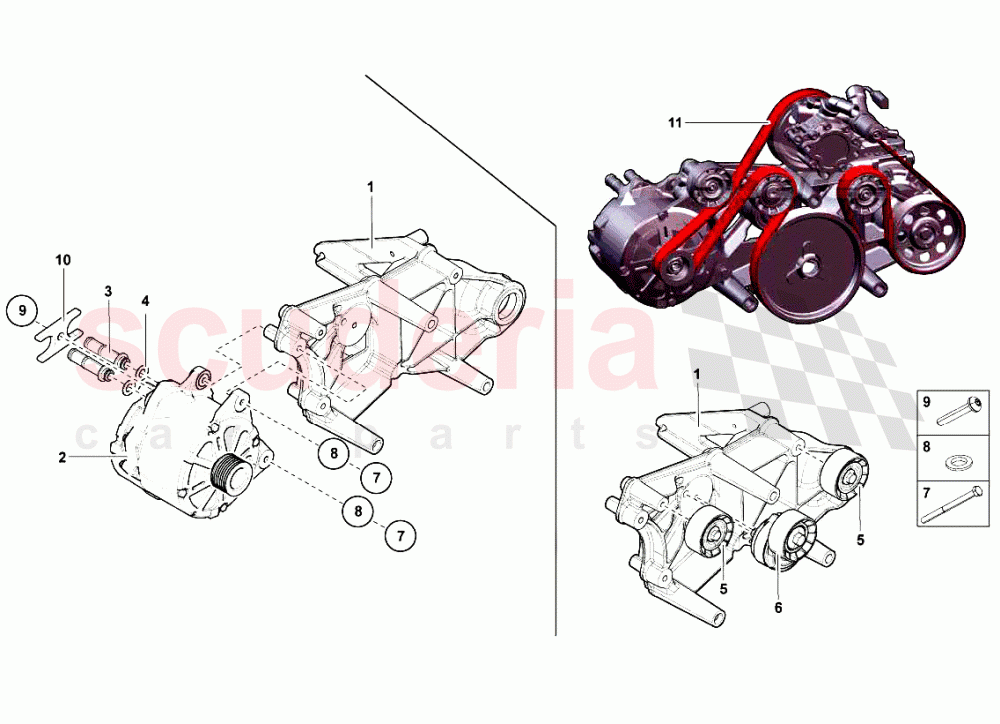 11

1

10

9

3

4

2

8

7

8

7

scuderia
car parts

1

5

5

6

9

8

7