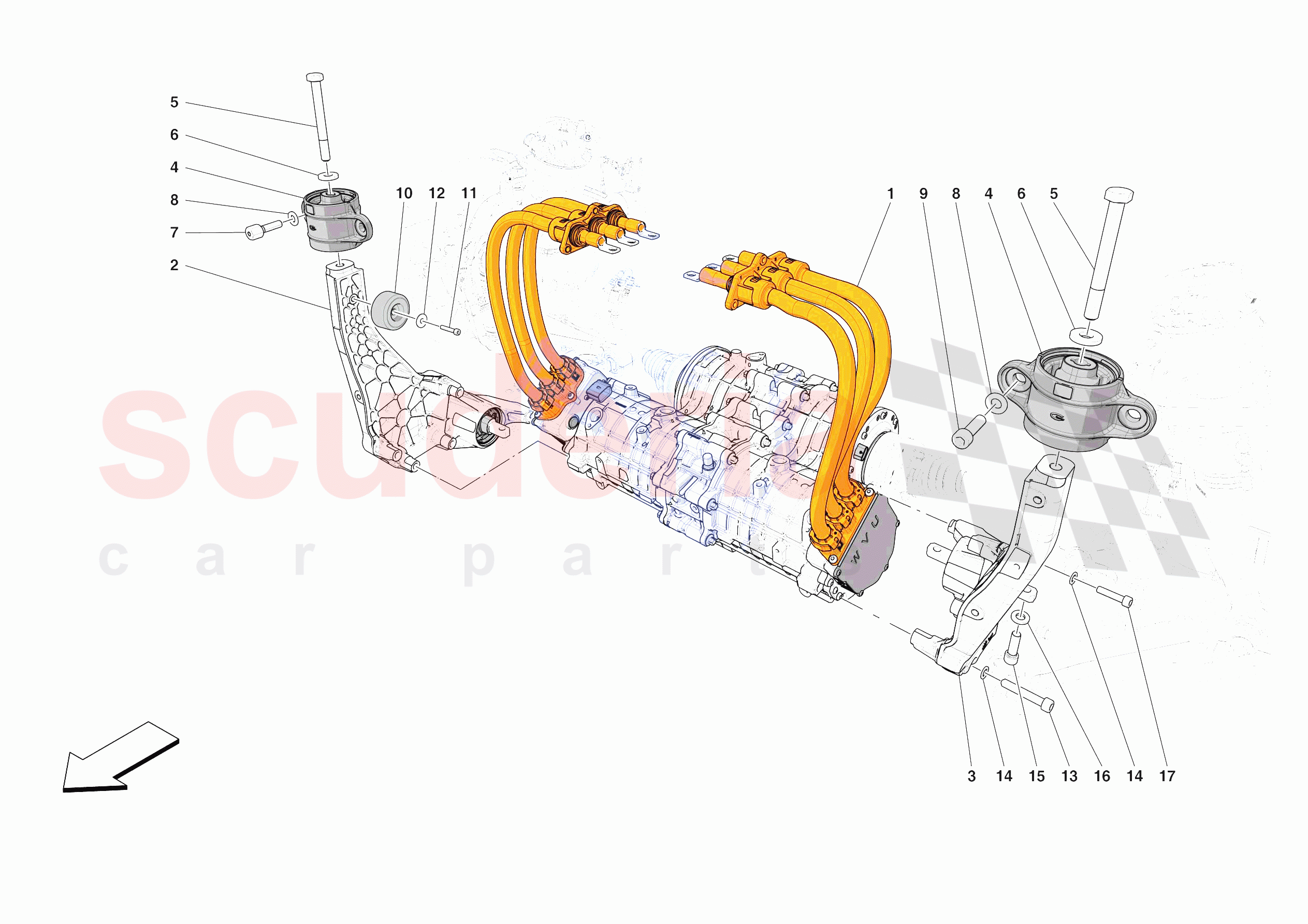 5
6
4
8
7
2
10
12
11
1
9
8
4
6
5
W V U
3
14
15
13
16
14
17
scuderia
car parts